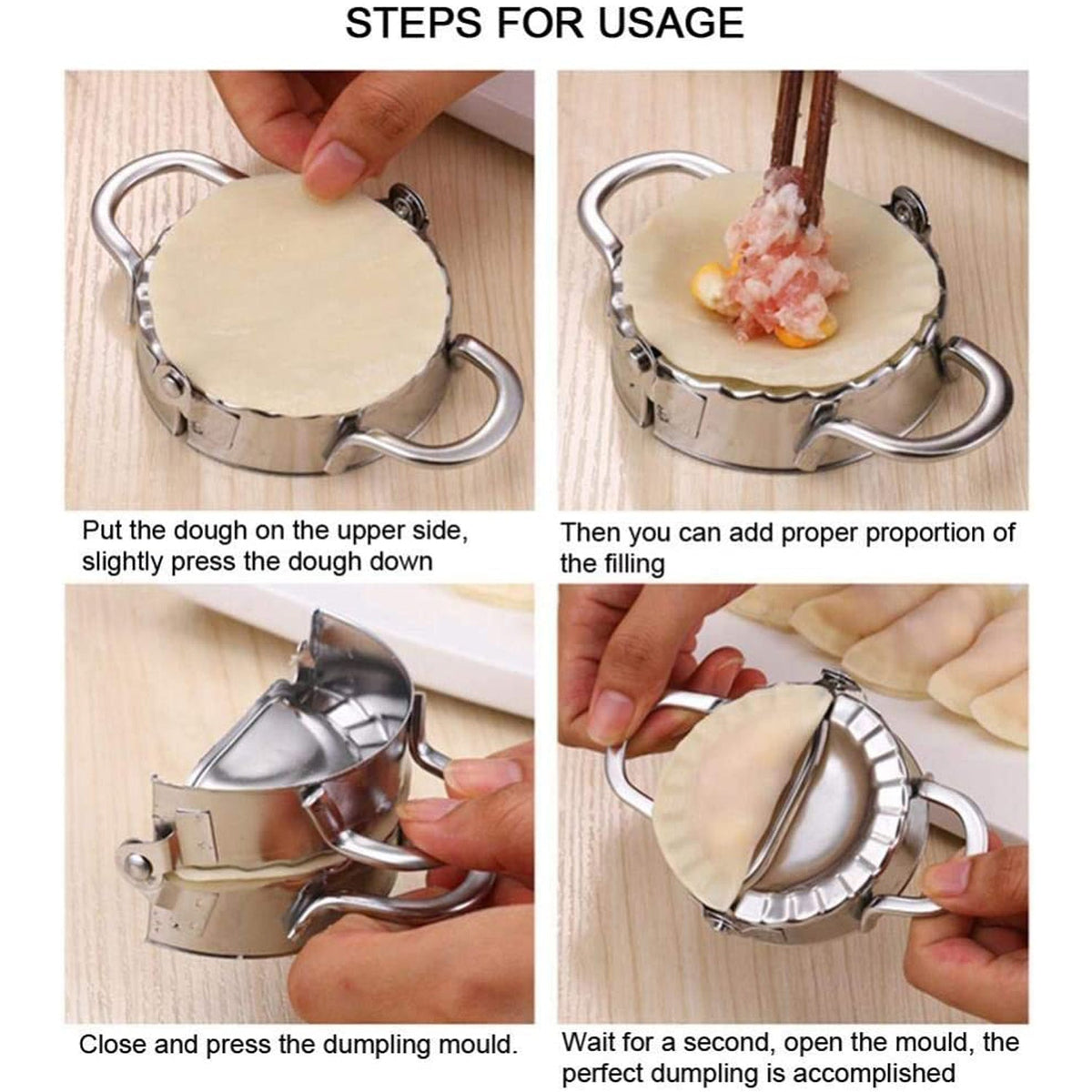 STEPS FOR USAGE

Put the dough on the upper side, slightly press the dough down

Then you can add proper proportion of the filling

Close and press the dumpling mould.

Wait for a second, open the mould, the perfect dumpling is accomplished