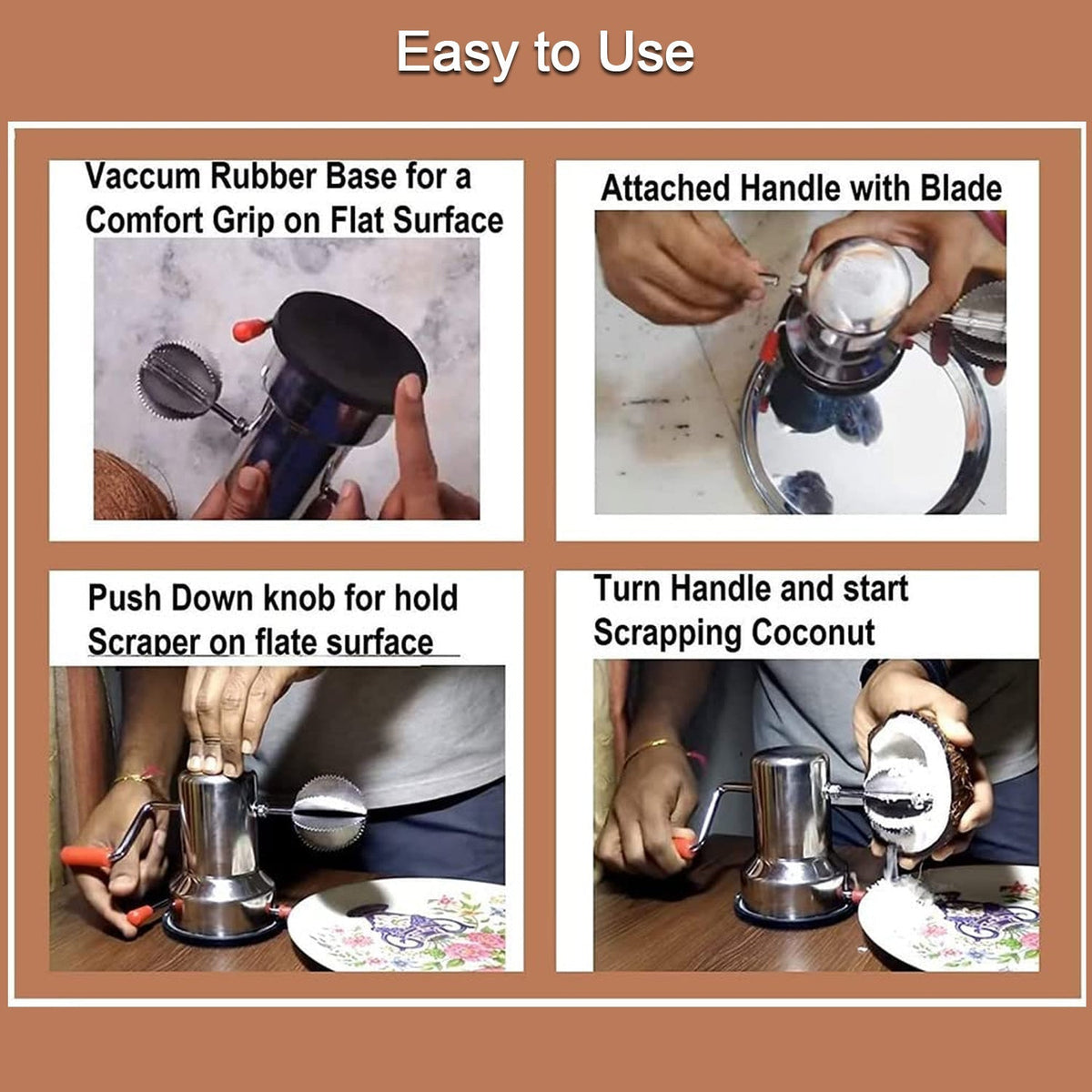 Easy to Use

Vaccum Rubber Base for a Comfort Grip on Flat Surface

Attached Handle with Blade

Push Down knob for hold Scraper on flate surface

Turn Handle and start Scrapping Coconut