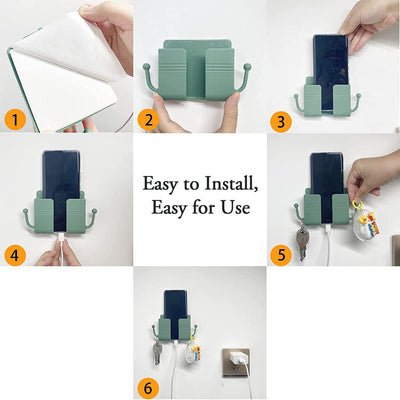 1

2

3

4

Easy to Install,
Easy for Use

5

6